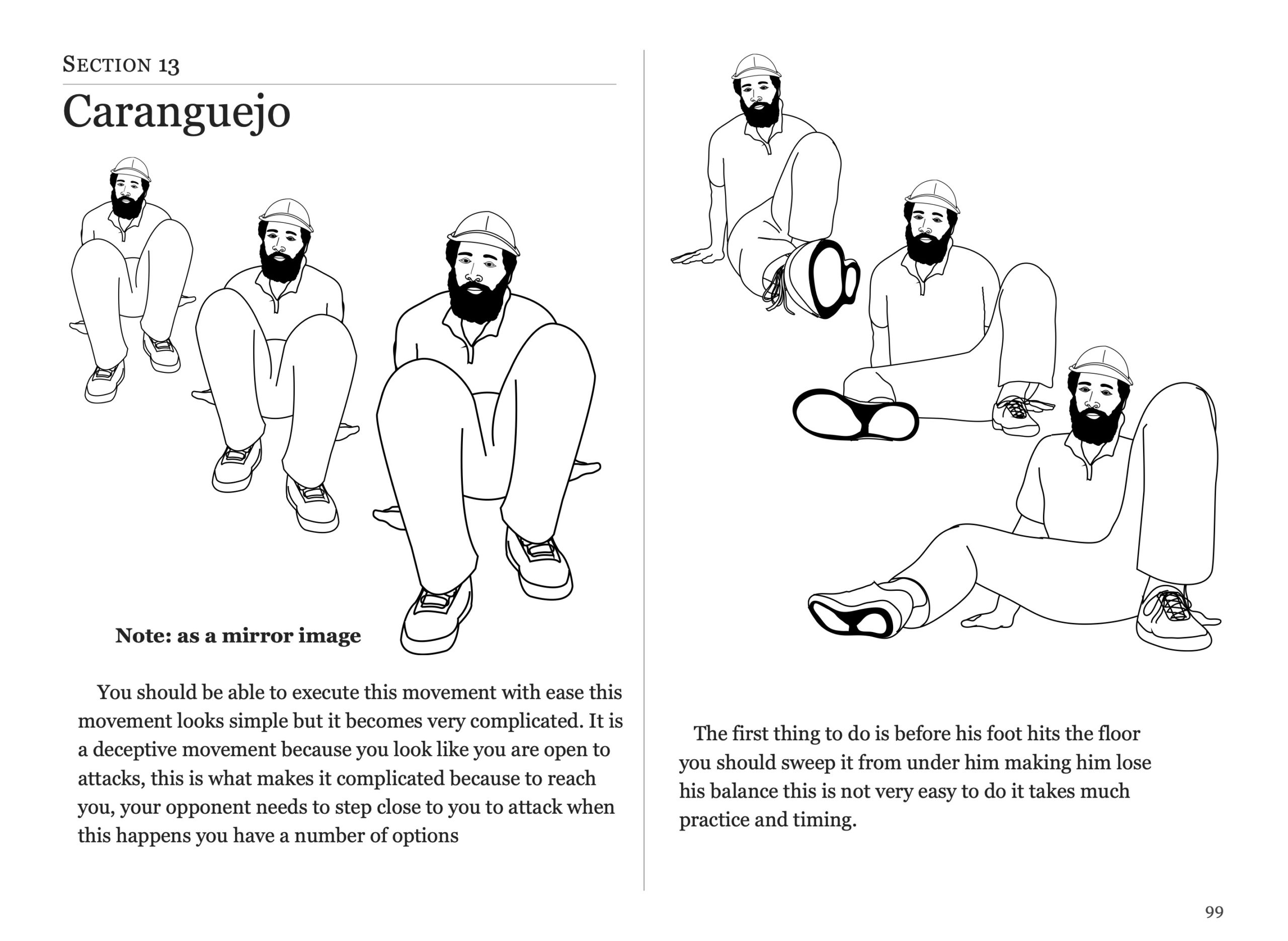 SECTION 13

Caranguejo

Note: as a mirror image

You should be able to execute this movement with ease this movement looks simple but it becomes very complicated. It is a deceptive movement because you look like you are open to attacks, this is what makes it complicated because to reach you, your opponent needs to step close to you to attack when this happens you have a number of options

The first thing to do is before his foot hits the floor you should sweep it from under him making him lose his balance this is not very easy to do it takes much practice and timing.

99